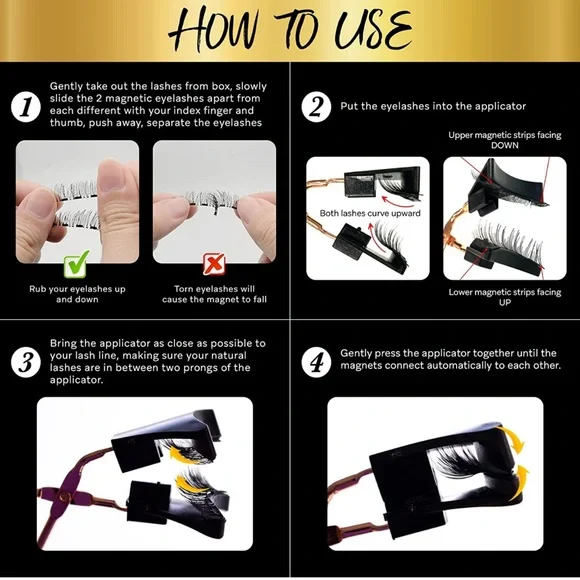 HOW TO USE

1 Gently take out the lashes from box, slowly slide the 2 magnetic eyelashes apart from each different with your index finger and thumb, push away, separate the eyelashes

Rub your eyelashes up and down

Torn eyelashes will cause the magnet to fall

2 Put the eyelashes into the applicator

Upper magnetic strips facing DOWN

Both lashes curve upward

Lower magnetic strips facing UP

3 Bring the applicator as close as possible to your lash line, making sure your natural lashes are in between two prongs of the applicator.

4 Gently press the applicator together until the magnets connect automatically to each other.